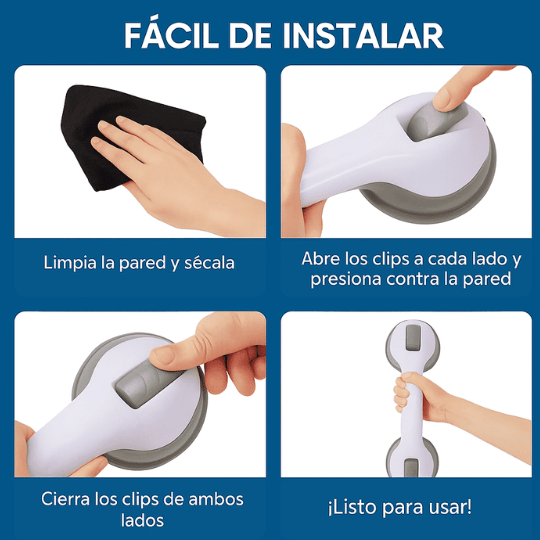 FÁCIL DE INSTALAR

Limpia la pared y sécala

Abre los clips a cada lado y presiona contra la pared

Cierra los clips de ambos lados

¡Listo para usar!