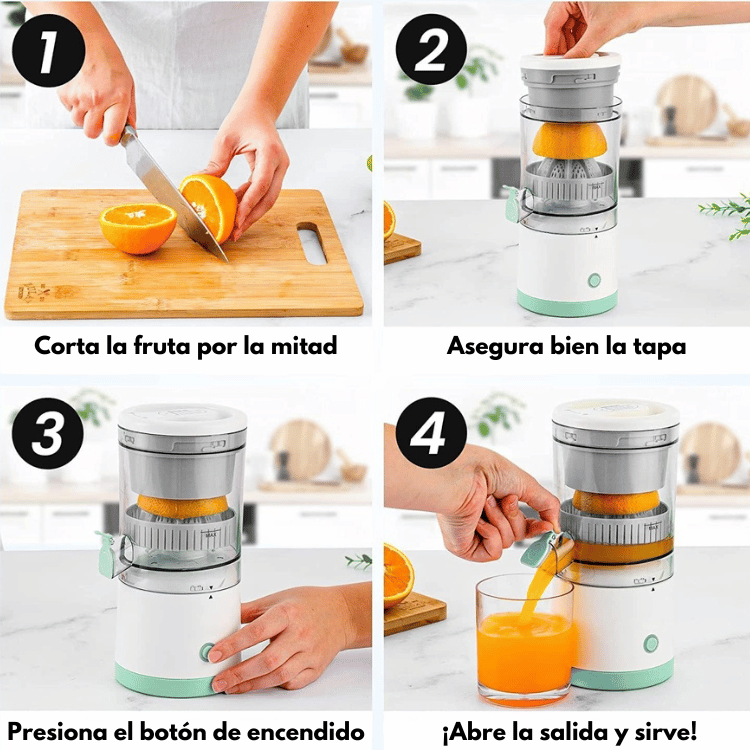 1

Corta la fruta por la mitad

2

Asegura bien la tapa

3

MAX

Presiona el botón de encendido

4

MAX

¡Abre la salida y sirve!