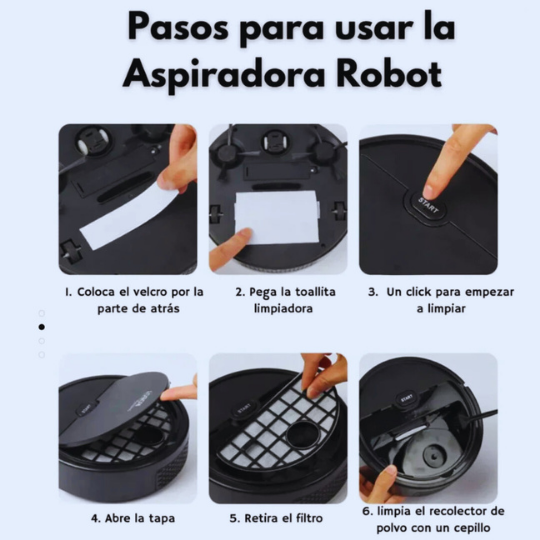 Pasos para usar la Aspiradora Robot

START

1. Coloca el velcro por la parte de atrás

2. Pega la toallita limpiadora

3. Un click para empezar a limpiar

START

START

4. Abre la tapa

5. Retira el filtro

6. limpia el recolector de polvo con un cepillo